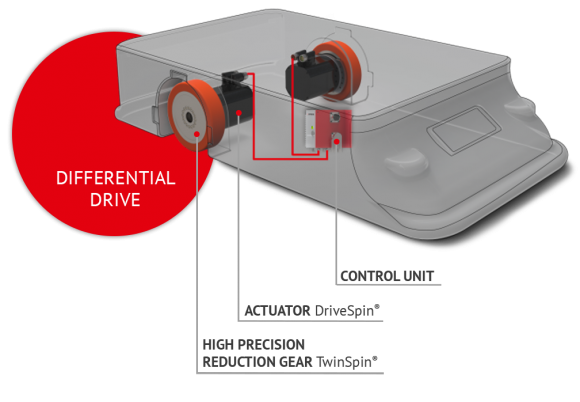 DIFFERENTIAL DRIVE

CONTROL UNIT

ACTUATOR DriveSpin®

HIGH PRECISION
REDUCTION GEAR TwinSpin®