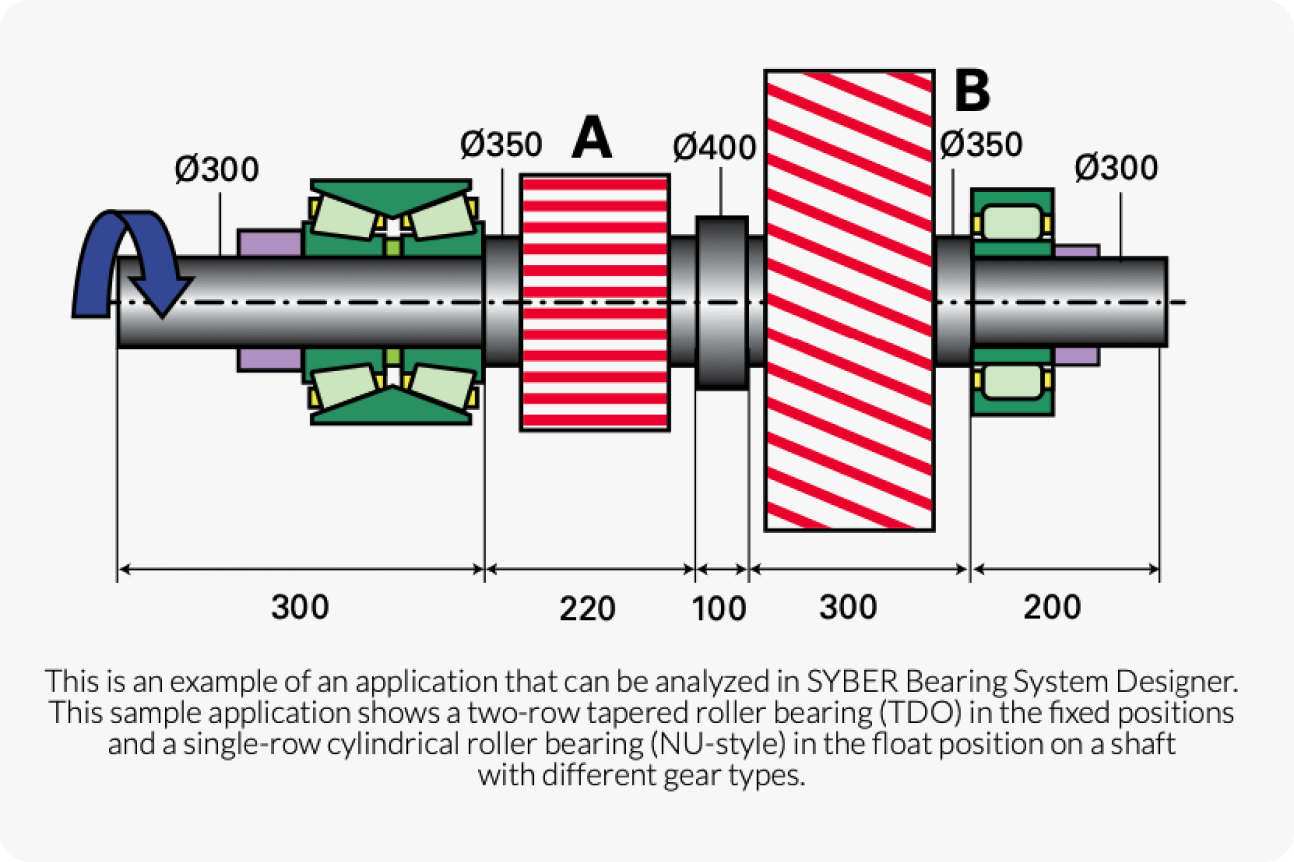 Ø300

Ø350

A

Ø400

B

Ø350

Ø300

300

220

100

300

200

This is an example of an application that can be analyzed in SYBER Bearing System Designer. This sample application shows a two-row tapered roller bearing (TDO) in the fixed positions and a single-row cylindrical roller bearing (NU-style) in the float position on a shaft with different gear types.